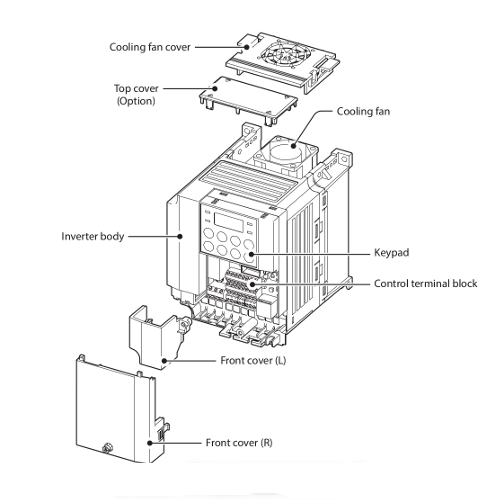 Cooling fan cover
Top cover
(Option)
Cooling fan
Inverter body
Keypad
Control terminal block
Front cover (L)
Front cover (R)