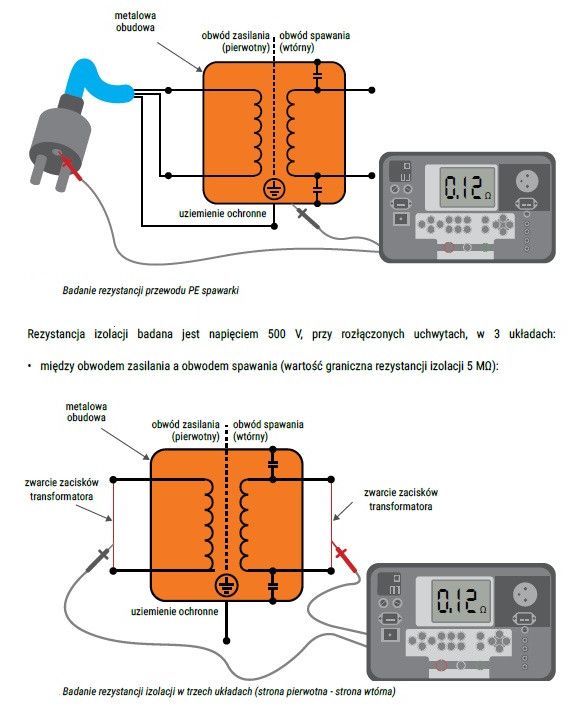 metalowa obudowa

obwód zasilania (pierwotny)

obwód spawania (wtórny)

uziemienie ochronne

0.12 Ω

Badanie rezystancji przewodu PE spawarki

Rezystancja izolacji badana jest napięciem 500 V, przy rozłączonych uchwytach, w 3 układach:

• między obwodem zasilania a obwodem spawania (wartość graniczna rezystancji izolacji 5 MΩ):

metalowa obudowa

obwód zasilania (pierwotny)

obwód spawania (wtórny)

zwarcie zacisków transformatora

zwarcie zacisków transformatora

uziemienie ochronne

0.12 Ω

Badanie rezystancji izolacji w trzech układach (strona pierwotna - strona wtórna)