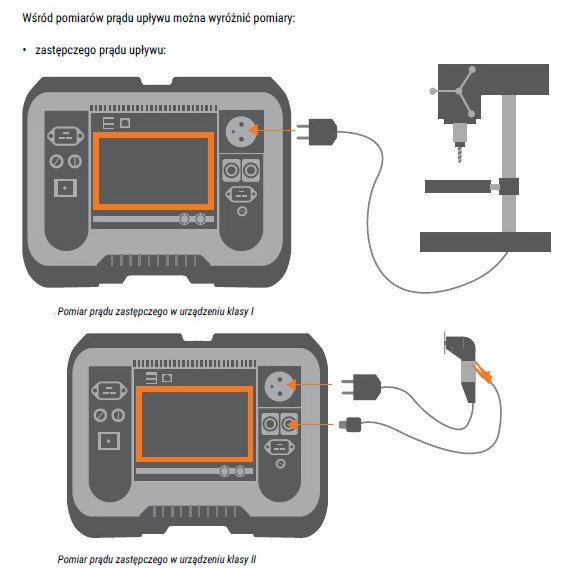 Wśród pomiarów prądu upływu można wyróżnić pomiary:

• zastępczego prądu upływu:

Pomiar prądu zastępczego w urządzeniu klasy I

Pomiar prądu zastępczego w urządzeniu klasy II